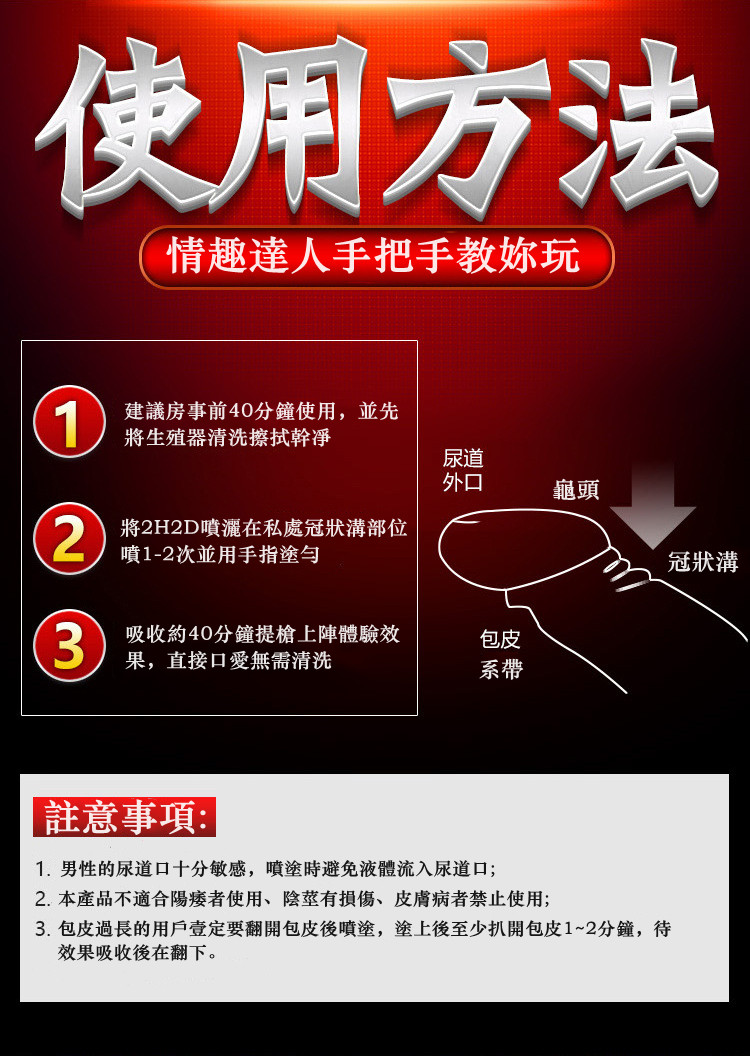 使用方法

情趣達人手把手教妳玩

1 建議房事前40分鐘使用，並先將生殖器清洗擦拭幹淨

2 將2H2D噴灑在私處冠狀溝部位噴1-2次並用手指塗勻

3 吸收約40分鐘提槍上陣體驗效果，直接口愛無需清洗

尿道外口

龜頭

冠狀溝

包皮系帶

註意事項:

1. 男性的尿道口十分敏感，噴塗時避免液體流入尿道口;

2. 本產品不適合陽痿者使用、陰莖有損傷、皮膚病者禁止使用;

3. 包皮過長的用戶壹定要翻開包皮後噴塗，塗上後至少扒開包皮1~2分鐘，待效果吸收後在翻下。